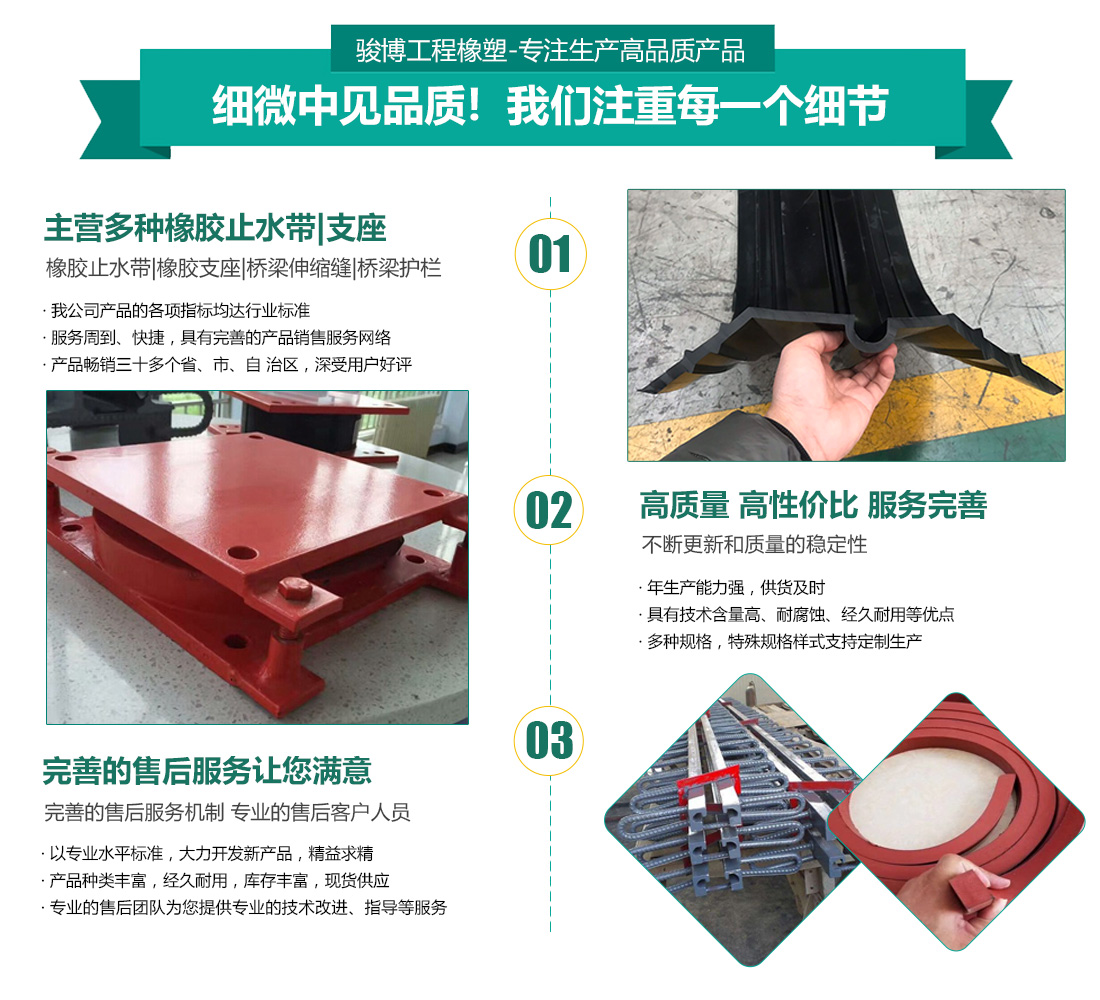 骏博工程橡塑-专注生产高品质产品

细微中见品质！我们注重每一个细节

主营多种橡胶止水带|支座

橡胶止水带|橡胶支座|桥梁伸缩缝|桥梁护栏

· 我公司产品的各项指标均达行业标准
· 服务周到、快捷，具有完善的产品销售服务网络
· 产品畅销三十多个省、市、自 治区，深受用户好评

01

02

高质量 高性价比 服务完善

不断更新和质量的稳定性

· 年生产能力强，供货及时
· 具有技术含量高、耐腐蚀、经久耐用等优点
· 多种规格，特殊规格样式支持定制生产

03

完善的售后服务让您满意

完善的售后服务机制 专业的售后客户人员

· 以专业水平标准，大力开发新产品，精益求精
· 产品种类丰富，经久耐用，库存丰富，现货供应
· 专业的售后团队为您提供专业的技术改进、指导等服务